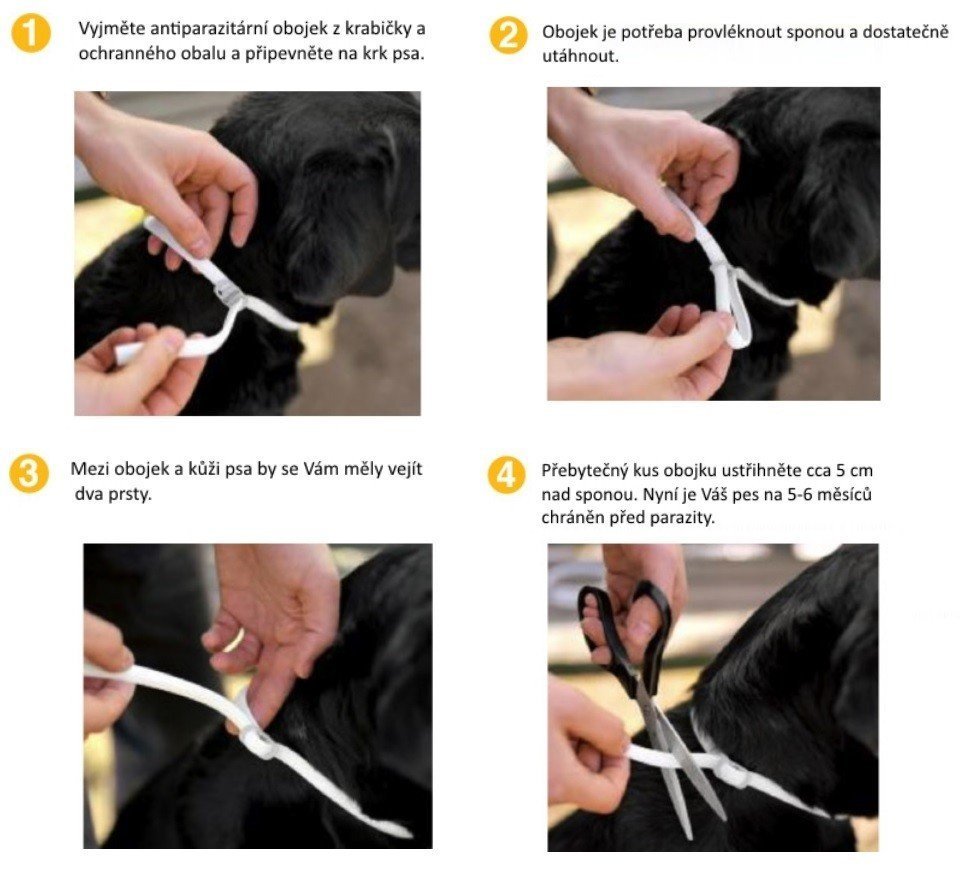 1 Vyjměte antiparazitární obojek z krabičky a ochranného obalu a připevněte na krk psa.

2 Obojek je potřeba provléknout sponou a dostatečně utáhnout.

3 Mezi obojek a kůži psa by se Vám měly vejít dva prsty.

4 Přebytečný kus obojku ustřihněte cca 5 cm nad sponou. Nyní je Váš pes na 5-6 měsíců chráněn před parazity.